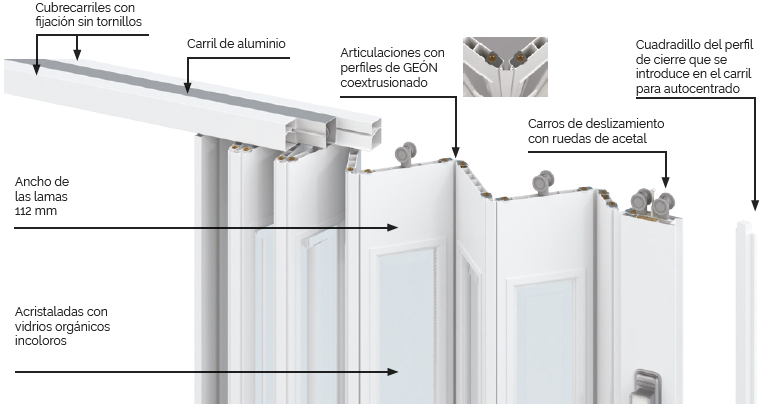 Cubrecarriles con fijación sin tornillos

Carril de aluminio

Articulaciones con perfiles de GEÓN coextrusionado

Cuadradillo del perfil de cierre que se introduce en el carril para autocentrado

Carros de deslizamiento con ruedas de acetal

Ancho de las lamas 112 mm

Acristaladas con vidrios orgánicos incoloros